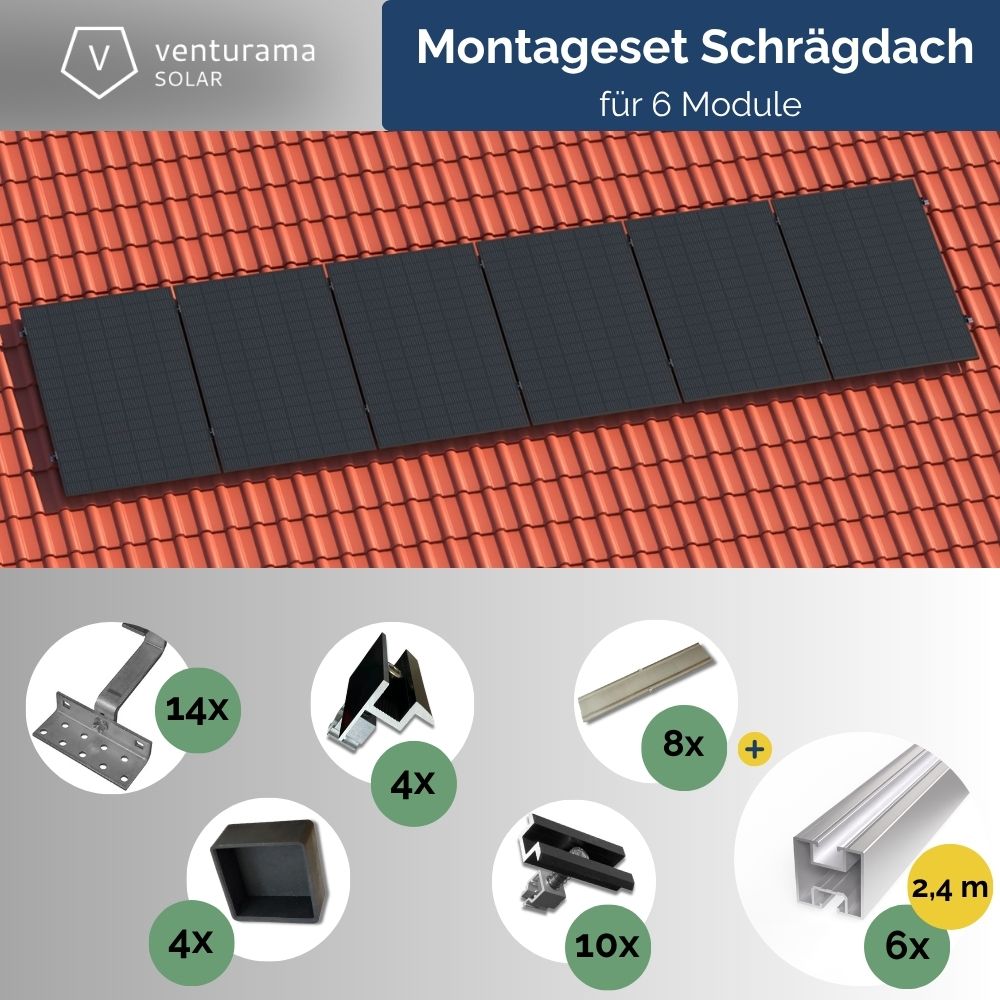 V venturama SOLAR

Montageset Schrägdach
für 6 Module

14x

4x

8x

+

4x

10x

2,4 m

6x